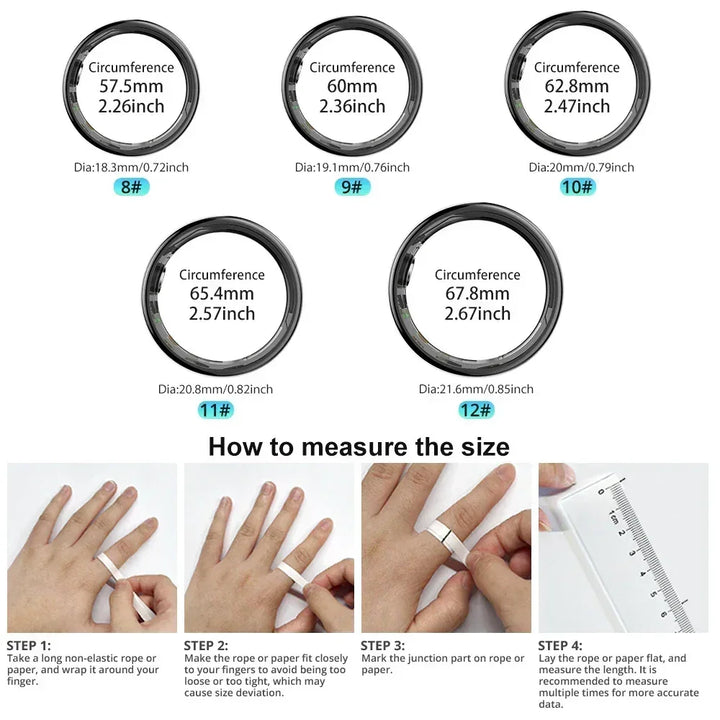 Circumference
57.5mm
2.26inch

Dia:18.3mm/0.72inch
8#

Circumference
60mm
2.36inch

Dia:19.1mm/0.76inch
9#

Circumference
62.8mm
2.47inch

Dia:20mm/0.79inch
10#

Circumference
65.4mm
2.57inch

Dia:20.8mm/0.82inch
11#

Circumference
67.8mm
2.67inch

Dia:21.6mm/0.85inch
12#

How to measure the size

0 1cm 2 3 4 5 6

STEP 1:
Take a long non-elastic rope or paper, and wrap it around your finger.

STEP 2:
Make the rope or paper fit closely to your fingers to avoid being too loose or too tight, which may cause size deviation.

STEP 3:
Mark the junction part on rope or paper.

STEP 4:
Lay the rope or paper flat, and measure the length. It is recommended to measure multiple times for more accurate data.