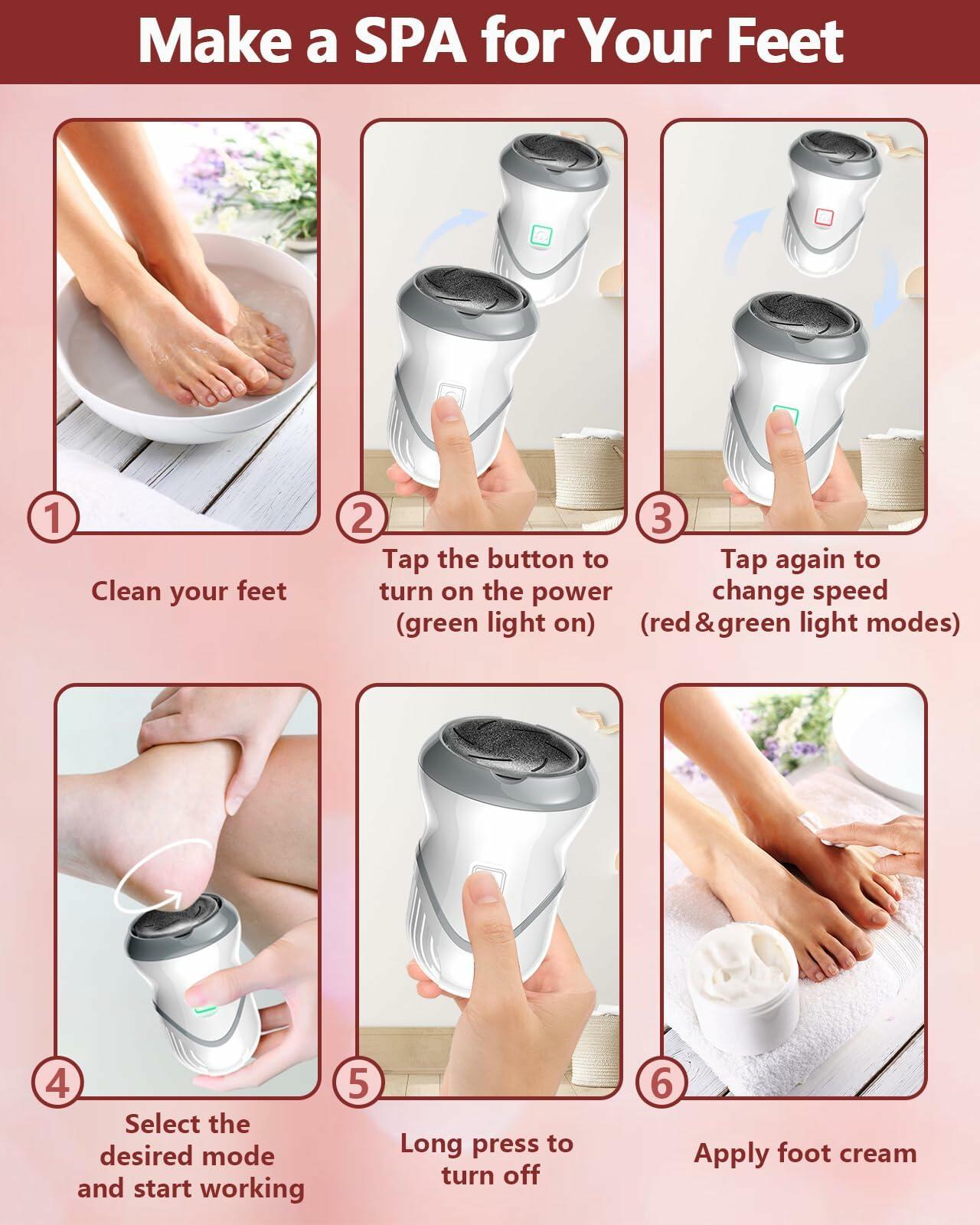 Make a SPA for Your Feet

1

Clean your feet

2

Tap the button to turn on the power (green light on)

3

Tap again to change speed (red&green light modes)

4

Select the desired mode and start working

5

Long press to turn off

6

Apply foot cream